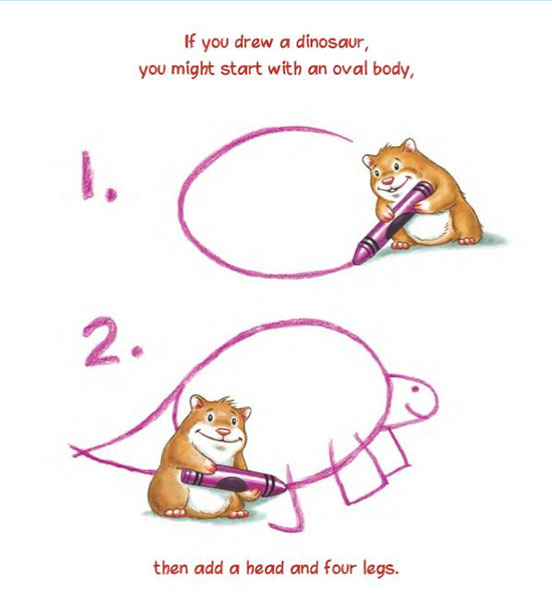 If you drew a dinosaur,
you might start with an oval body,

1.

2.

then add a head and four legs.